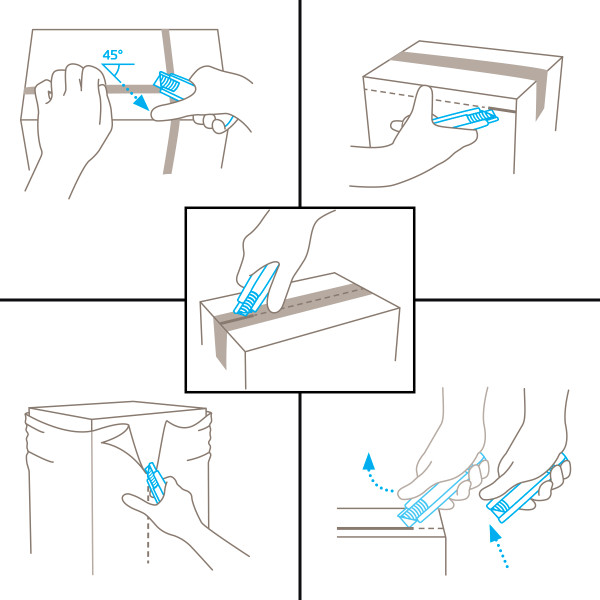 45°