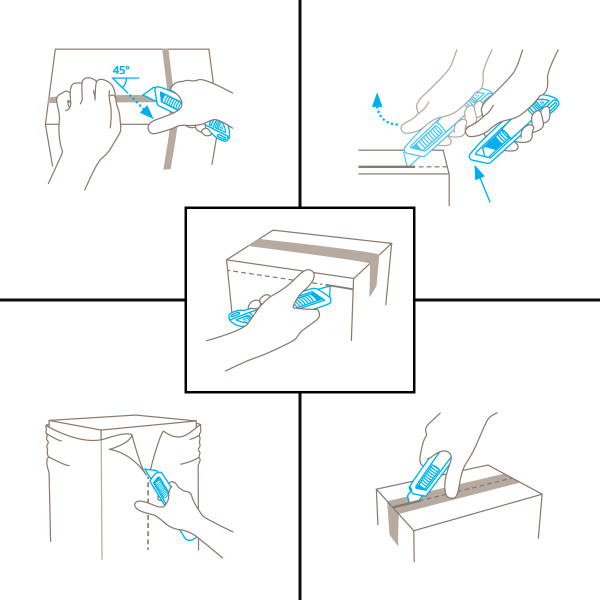 45°