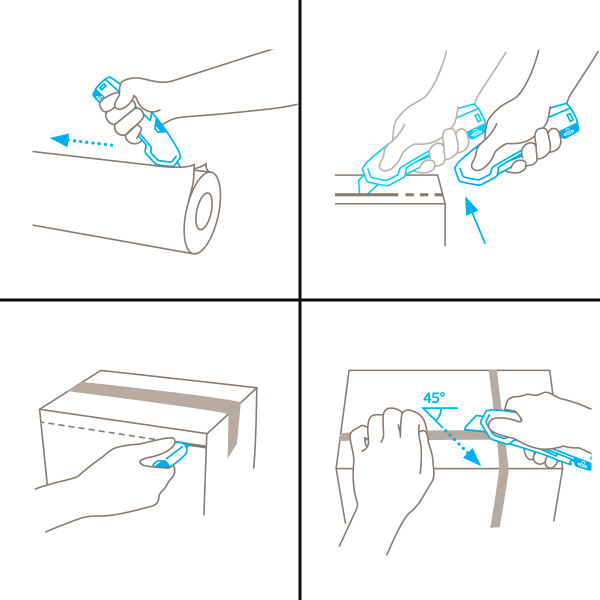 45°